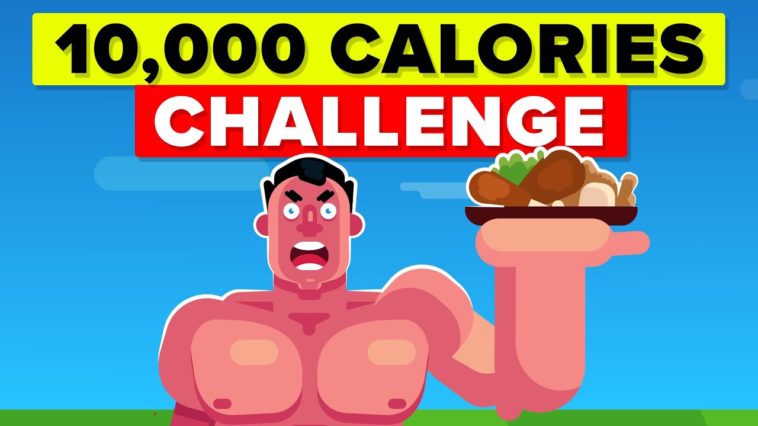 10,000 CALORIES
CHALLENGE