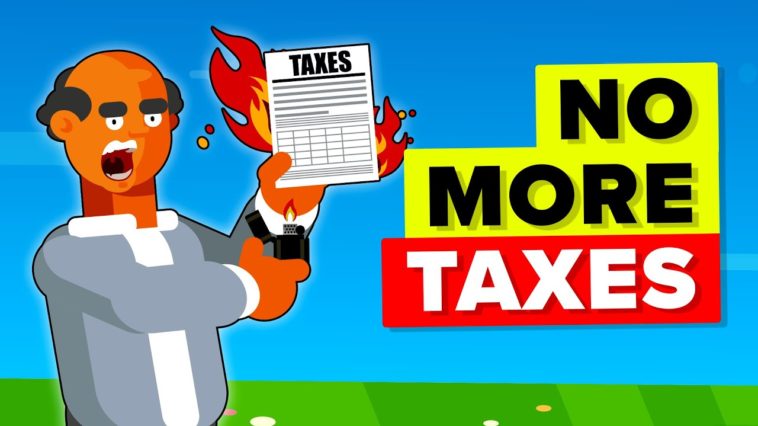 TAXES

NO MORE TAXES