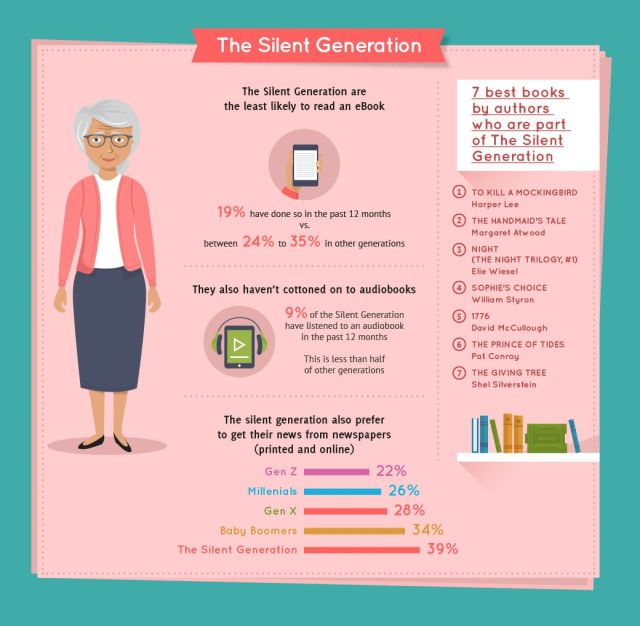 The Silent Generation

The Silent Generation are the least likely to read an eBook

19% have done so in the past 12 months vs. between 24% to 35% in other generations

They also haven't cottoned on to audiobooks

9% of the Silent Generation have listened to an audiobook in the past 12 months

This is less than half of other generations

The silent generation also prefer to get their news from newspapers (printed and online)

Gen Z 22%
Millenials 26%
Gen X 28%
Baby Boomers 34%
The Silent Generation 39%

7 best books by authors who are part of The Silent Generation

1 TO KILL A MOCKINGBIRD
Harper Lee

2 THE HANDMAID'S TALE
Margaret Atwood

3 NIGHT (THE NIGHT TRILOGY, #1)
Elie Wiesel

4 SOPHIE'S CHOICE
William Styron

5 1776
David McCullough

6 THE PRINCE OF TIDES
Pat Conroy

7 THE GIVING TREE
Shel Silverstein