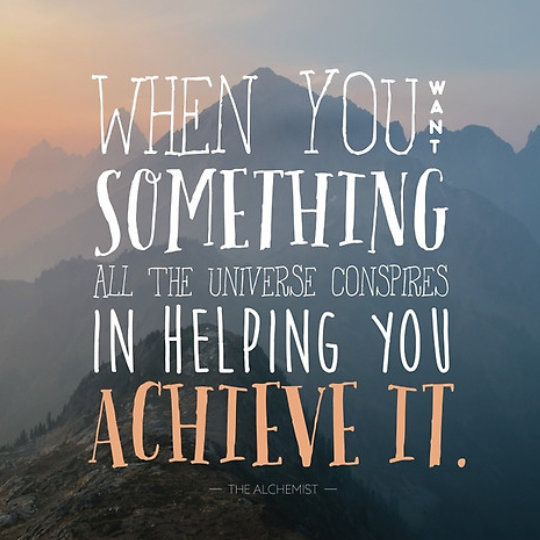 WHEN YOU WANT SOMETHING ALL THE UNIVERSE CONSPIRES IN HELPING YOU ACHIEVE IT.

— THE ALCHEMIST —