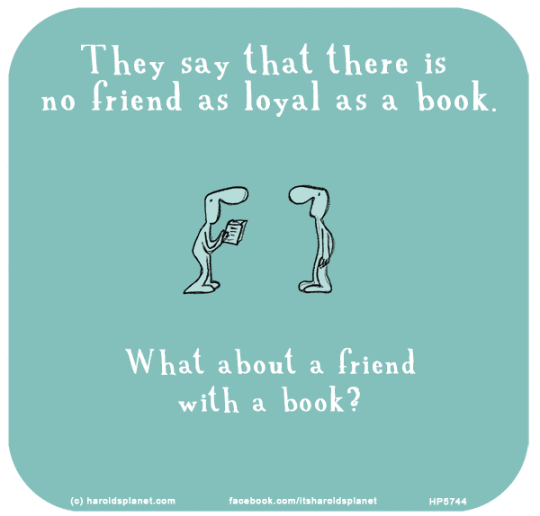 They say that there is no friend as loyal as a book.

What about a friend with a book?

(c) haroldsplanet.com facebook.com/itsharoldsplanet HP5744