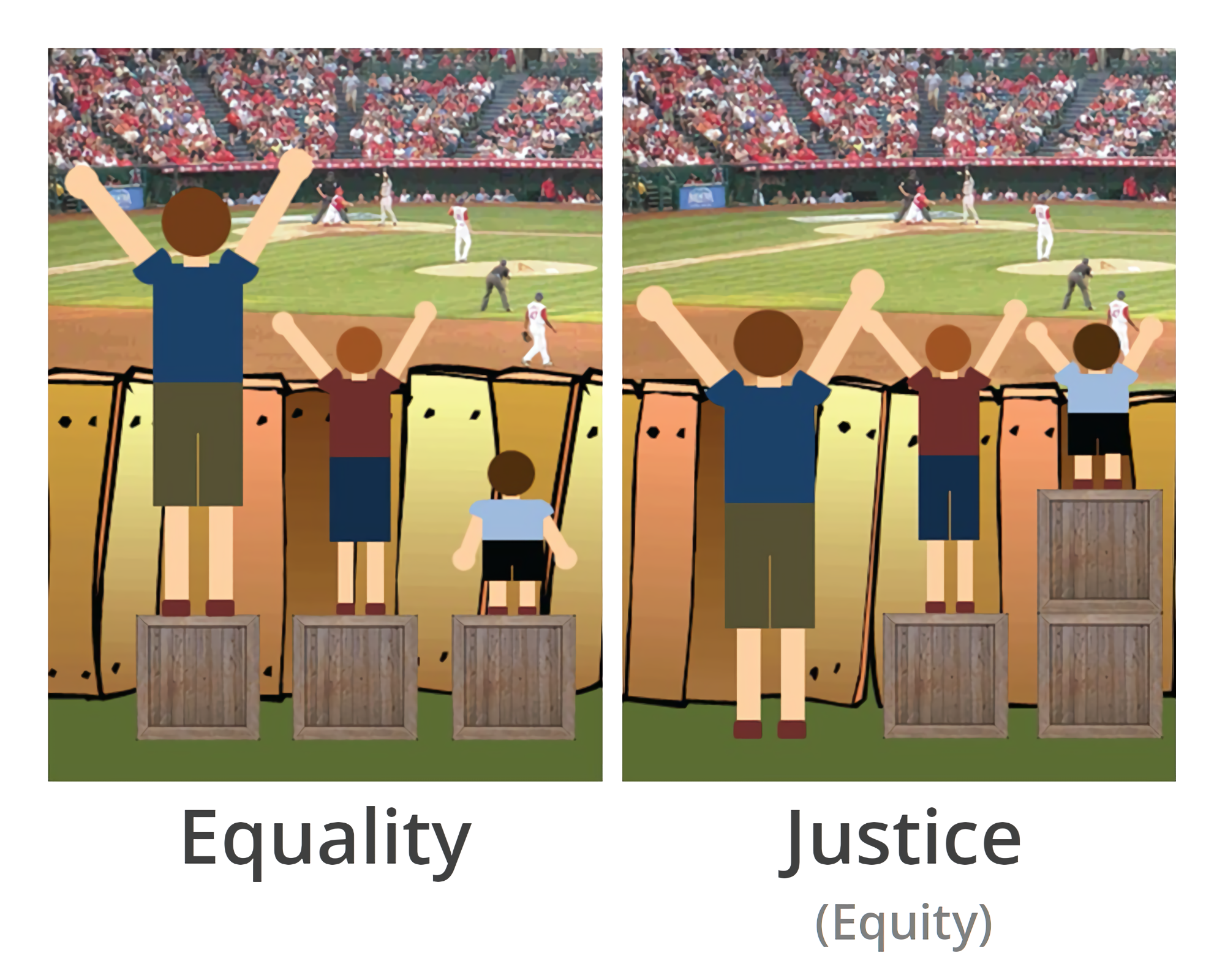 Equality

Justice
(Equity)