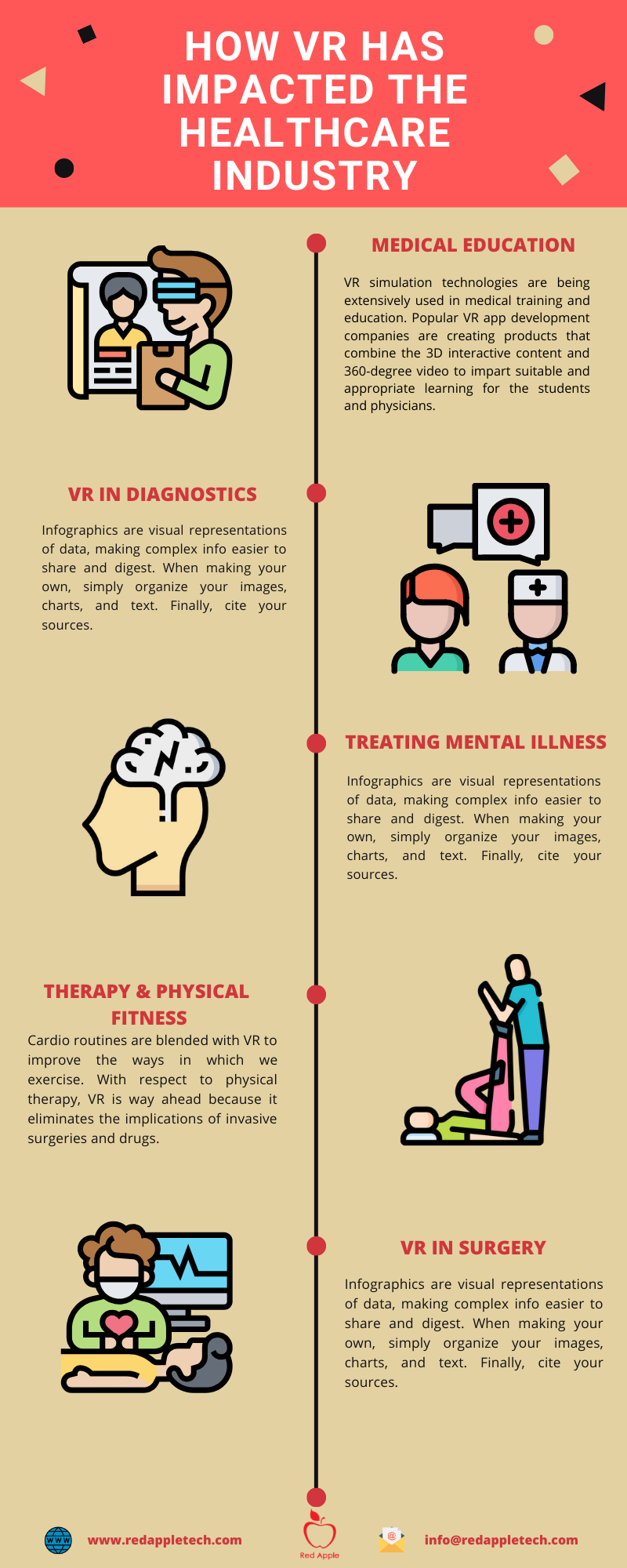 HOW VR HAS IMPACTED THE HEALTHCARE INDUSTRY

MEDICAL EDUCATION

VR simulation technologies are being extensively used in medical training and education. Popular VR app development companies are creating products that combine the 3D interactive content and 360-degree video to impart suitable and appropriate learning for the students and physicians.

VR IN DIAGNOSTICS

Infographics are visual representations of data, making complex info easier to share and digest. When making your own, simply organize your images, charts, and text. Finally, cite your sources.

TREATING MENTAL ILLNESS

Infographics are visual representations of data, making complex info easier to share and digest. When making your own, simply organize your images, charts, and text. Finally, cite your sources.

THERAPY & PHYSICAL FITNESS

Cardio routines are blended with VR to improve the ways in which we exercise. With respect to physical therapy, VR is way ahead because it eliminates the implications of invasive surgeries and drugs.

VR IN SURGERY

Infographics are visual representations of data, making complex info easier to share and digest. When making your own, simply organize your images, charts, and text. Finally, cite your sources.

WWW www.redappletech.com Red Apple @ info@redappletech.com