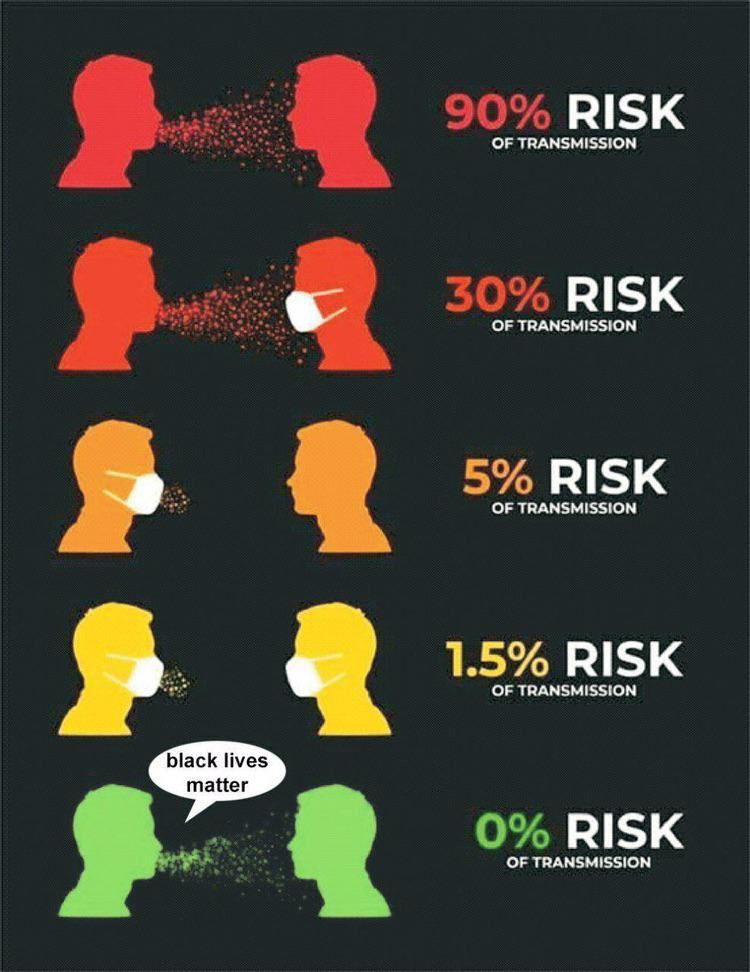 90% RISK
OF TRANSMISSION

30% RISK
OF TRANSMISSION

5% RISK
OF TRANSMISSION

1.5% RISK
OF TRANSMISSION

black lives matter

0% RISK
OF TRANSMISSION