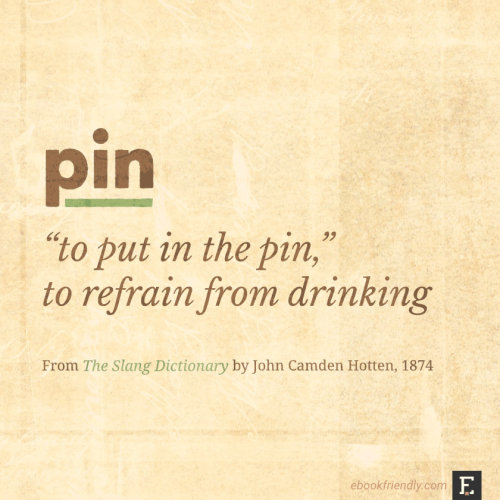 pin

“to put in the pin,” to refrain from drinking

From The Slang Dictionary by John Camden Hotten, 1874

ebookfriendly.com E.