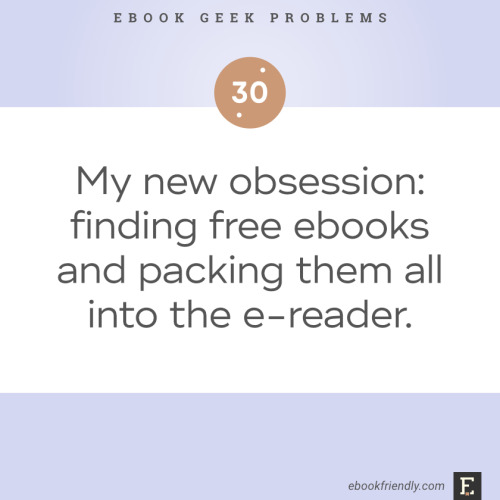 EBOOK GEEK PROBLEMS

30

My new obsession: finding free ebooks and packing them all into the e-reader.

ebookfriendly.com

E