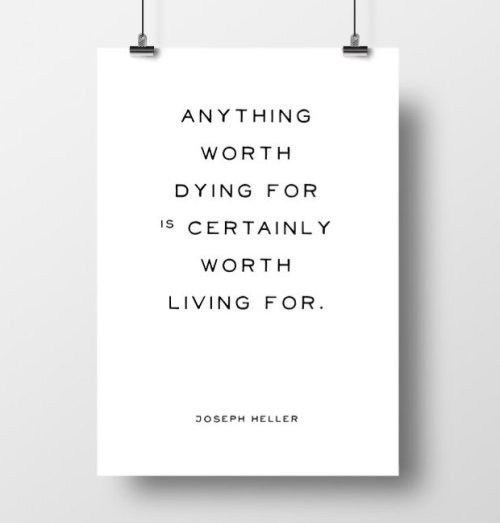 ANYTHING WORTH DYING FOR IS CERTAINLY WORTH LIVING FOR.

JOSEPH HELLER