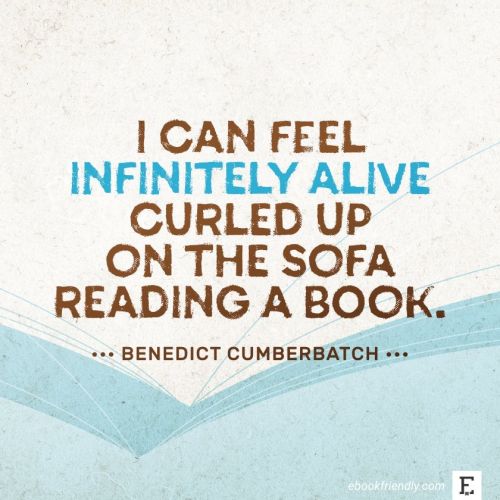 I CAN FEEL INFINITELY ALIVE CURLED UP ON THE SOFA READING A BOOK.

••• BENEDICT CUMBERBATCH •••

ebookfriendly.com

E