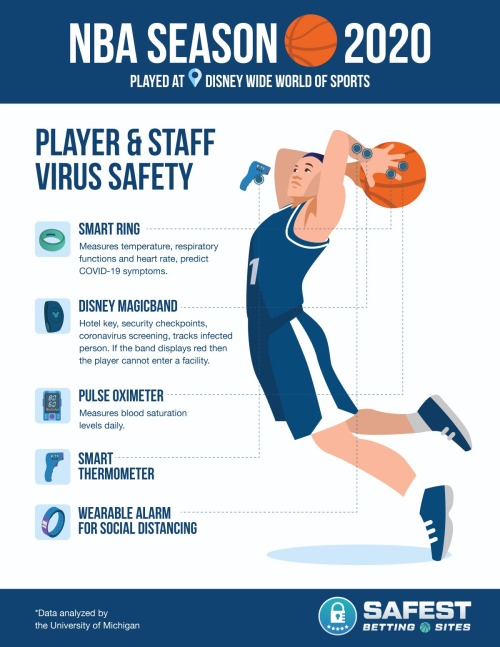 NBA SEASON 2020

PLAYED AT DISNEY WIDE WORLD OF SPORTS

PLAYER & STAFF VIRUS SAFETY

SMART RING
Measures temperature, respiratory functions and heart rate, predict COVID-19 symptoms.

DISNEY MAGICBAND
Hotel key, security checkpoints, coronavirus screening, tracks infected person. If the band displays red then the player cannot enter a facility.

PULSE OXIMETER
Measures blood saturation levels daily.

SMART THERMOMETER

WEARABLE ALARM FOR SOCIAL DISTANCING

1

*Data analyzed by the University of Michigan

SAFEST BETTING SITES