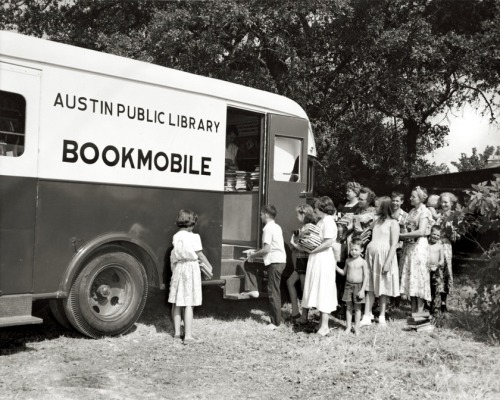 AUSTIN PUBLIC LIBRARY
BOOKMOBILE