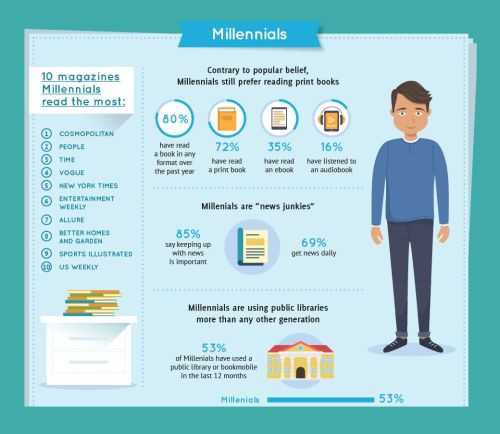 Millennials

10 magazines Millennials read the most:

1 COSMOPOLITAN
2 PEOPLE
3 TIME
4 VOGUE
5 NEW YORK TIMES
6 ENTERTAINMENT WEEKLY
7 ALLURE
8 BETTER HOMES AND GARDEN
9 SPORTS ILLUSTRATED
10 US WEEKLY

Contrary to popular belief, Millennials still prefer reading print books

80% have read a book in any format over the past year

72% have read a print book

35% have read an ebook

16% have listened to an audiobook

Millenials are "news junkies"

85% say keeping up with news is important

69% get news daily

Millennials are using public libraries more than any other generation

53% of Millenials have used a public library or bookmobile in the last 12 months

Millenials 53%