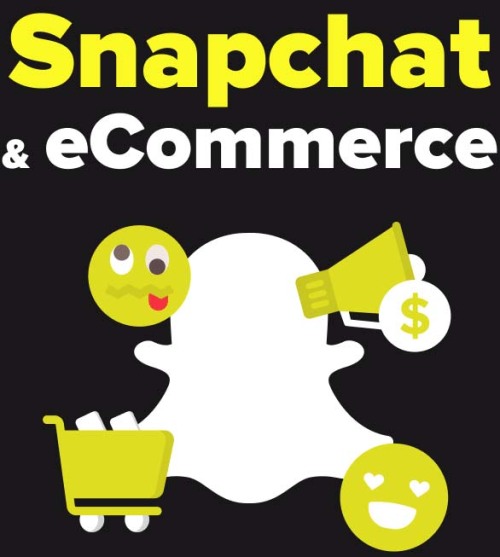 Snapchat

& eCommerce

$