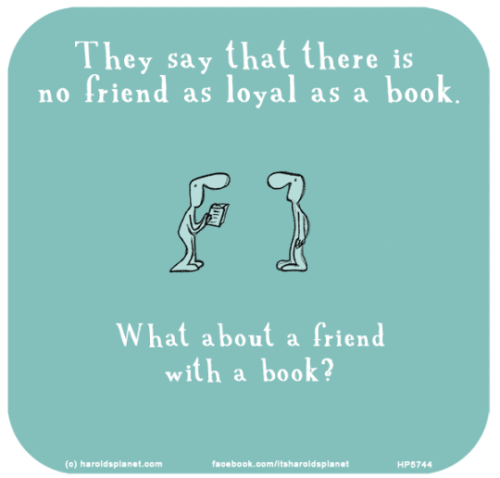 They say that there is no friend as loyal as a book.

What about a friend with a book?

(c) haroldsplanet.com facebook.com/itsharoldsplanet HP5744