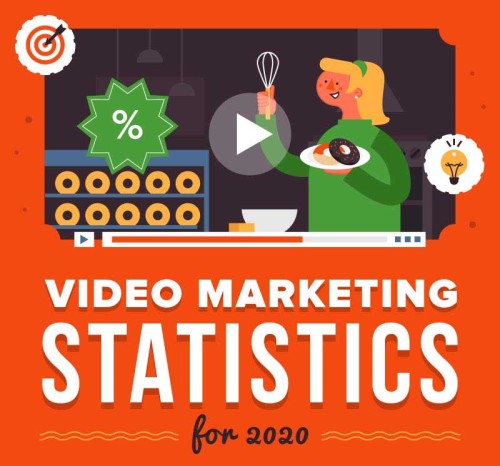 %

VIDEO MARKETING
STATISTICS
for 2020