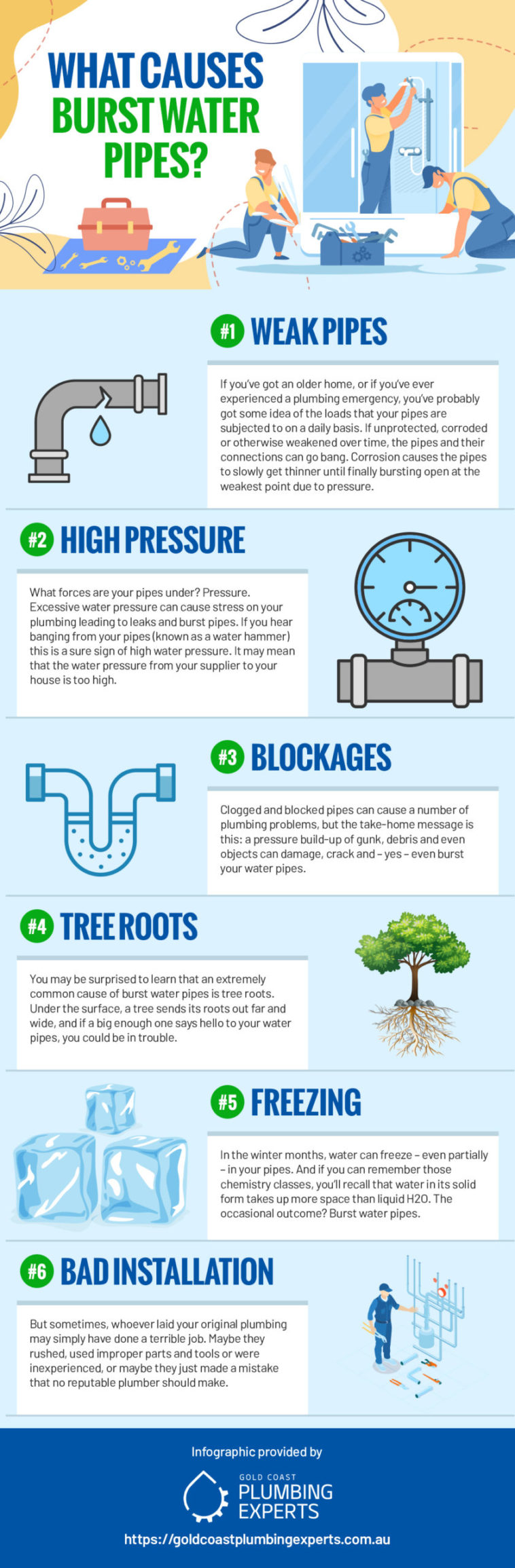 WHAT CAUSES BURST WATER PIPES?

#1 WEAK PIPES

If you've got an older home, or if you've ever experienced a plumbing emergency, you've probably got some idea of the loads that your pipes are subjected to on a daily basis. If unprotected, corroded or otherwise weakened over time, the pipes and their connections can go bang. Corrosion causes the pipes to slowly get thinner until finally bursting open at the weakest point due to pressure.

#2 HIGH PRESSURE

What forces are your pipes under? Pressure. Excessive water pressure can cause stress on your plumbing leading to leaks and burst pipes. If you hear banging from your pipes (known as a water hammer) this is a sure sign of high water pressure. It may mean that the water pressure from your supplier to your house is too high.

#3 BLOCKAGES

Clogged and blocked pipes can cause a number of plumbing problems, but the take-home message is this: a pressure build-up of gunk, debris and even objects can damage, crack and – yes – even burst your water pipes.

#4 TREE ROOTS

You may be surprised to learn that an extremely common cause of burst water pipes is tree roots. Under the surface, a tree sends its roots out far and wide, and if a big enough one says hello to your water pipes, you could be in trouble.

#5 FREEZING

In the winter months, water can freeze – even partially – in your pipes. And if you can remember those chemistry classes, you'll recall that water in its solid form takes up more space than liquid H2O. The occasional outcome? Burst water pipes.

#6 BAD INSTALLATION

But sometimes, whoever laid your original plumbing may simply have done a terrible job. Maybe they rushed, used improper parts and tools or were inexperienced, or maybe they just made a mistake that no reputable plumber should make.

Infographic provided by

GOLD COAST PLUMBING EXPERTS

https://goldcoastplumbingexperts.com.au