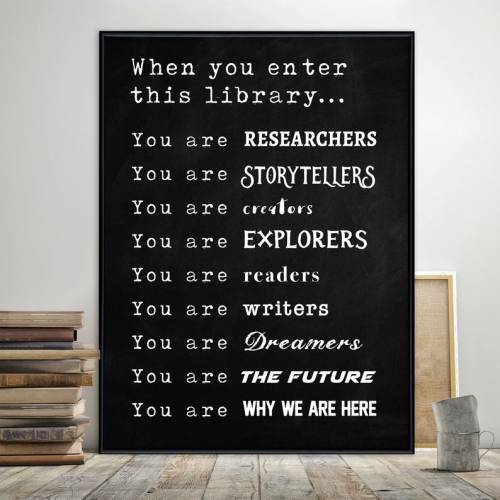 When you enter this library...

You are RESEARCHERS
You are STORYTELLERS
You are creators
You are EXPLORERS
You are readers
You are writers
You are Dreamers
You are THE FUTURE
You are WHY WE ARE HERE