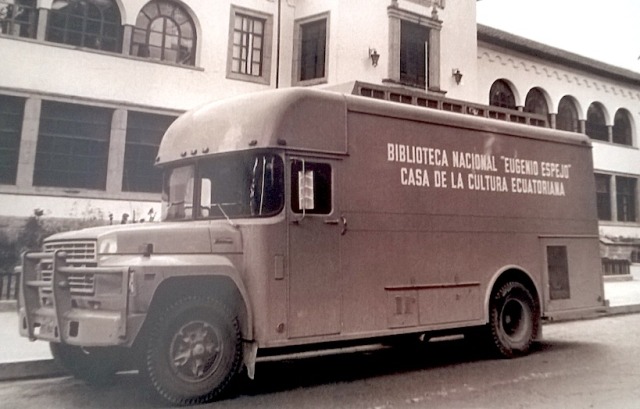 BIBLIOTECA NACIONAL "EUGENIO ESPEJO"
CASA DE LA CULTURA ECUATORIANA