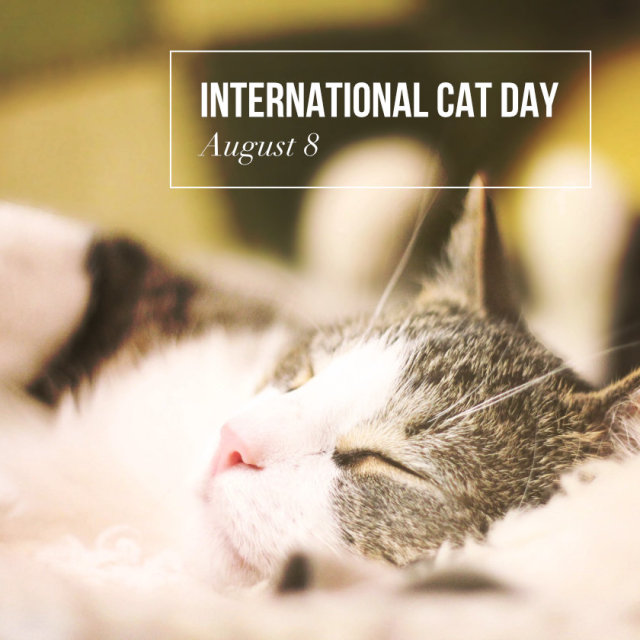 INTERNATIONAL CAT DAY
August 8