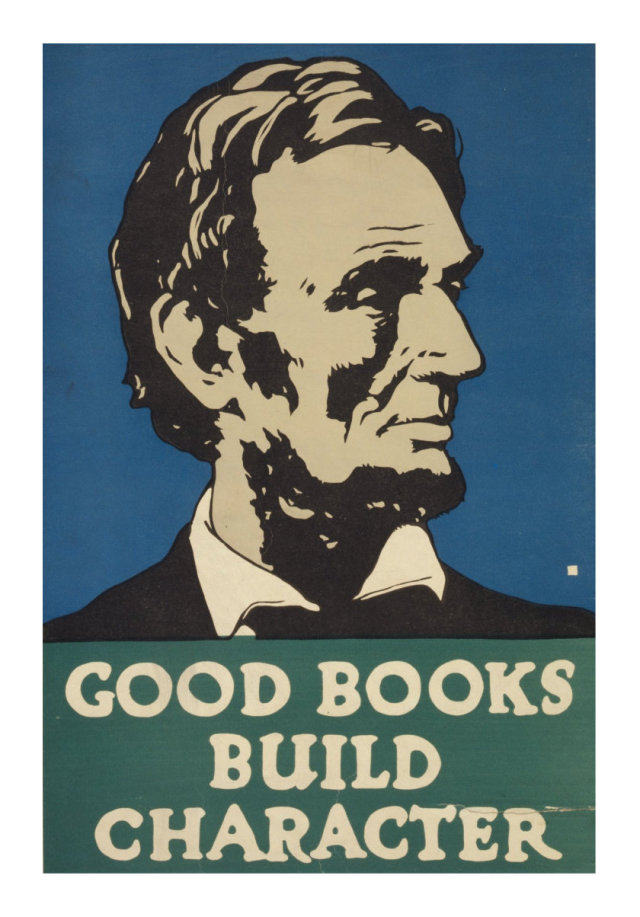 GOOD BOOKS
BUILD
CHARACTER