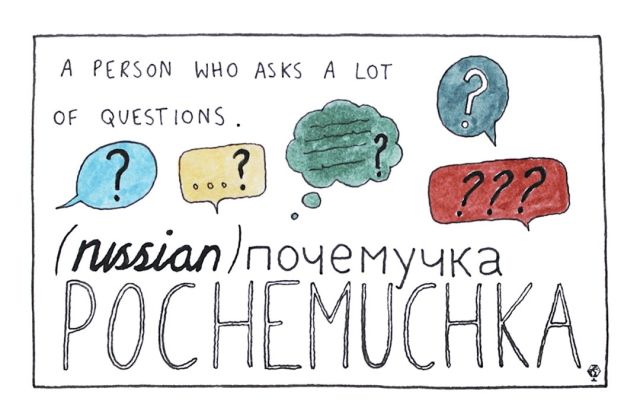 A PERSON WHO ASKS A LOT OF QUESTIONS.

?

...?

?

?

???

(russian) почемучка

POCHEMUCHKA