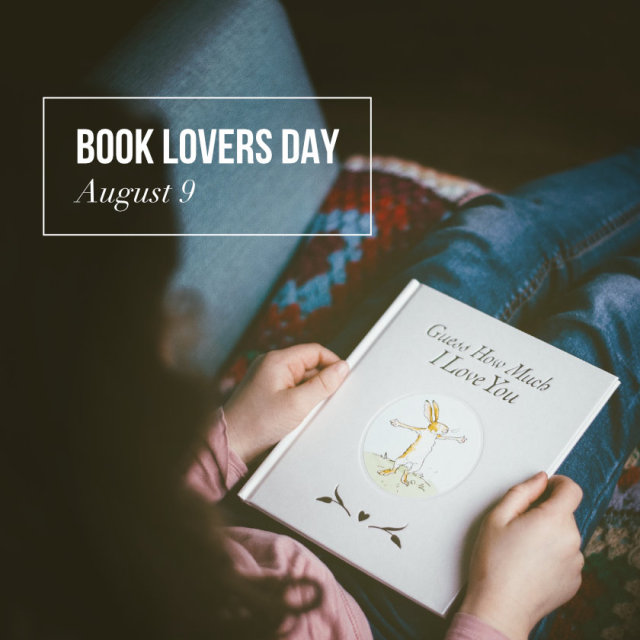 BOOK LOVERS DAY
August 9

Guess How Much I Love You