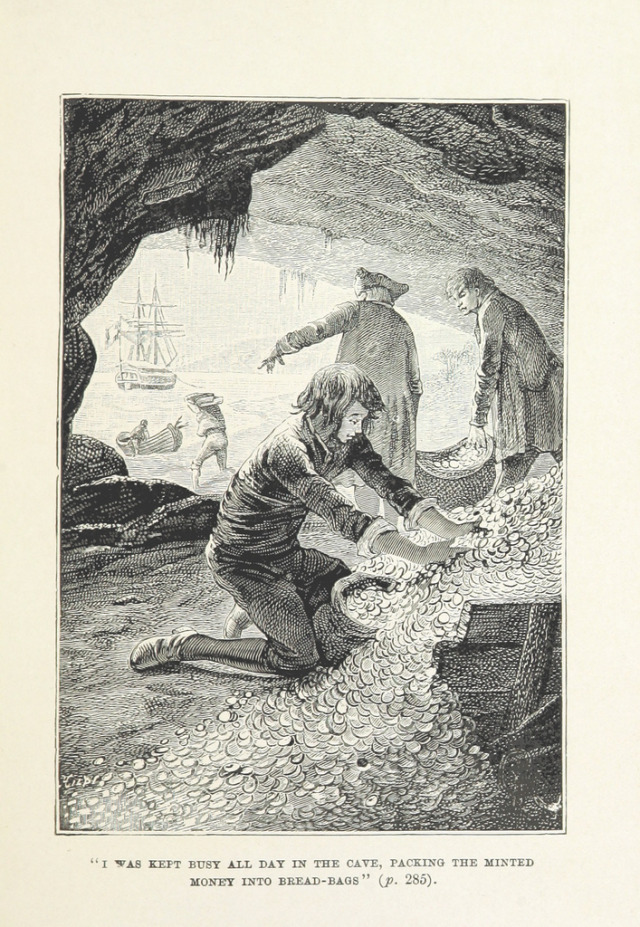 "I WAS KEPT BUSY ALL DAY IN THE CAVE, PACKING THE MINTED MONEY INTO BREAD-BAGS" (p. 285).