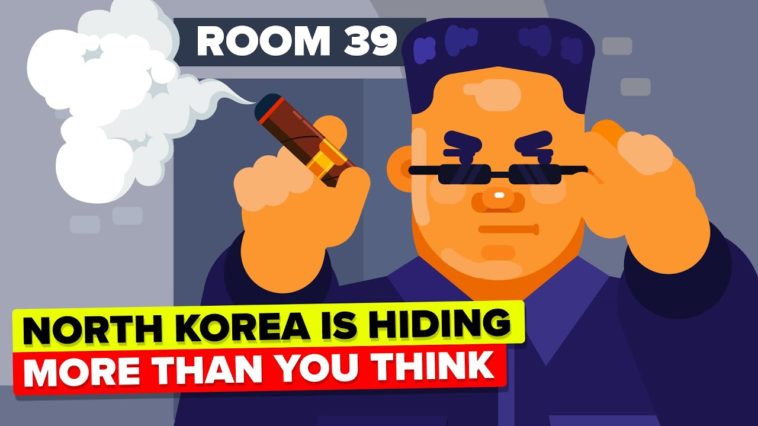 ROOM 39

NORTH KOREA IS HIDING
MORE THAN YOU THINK