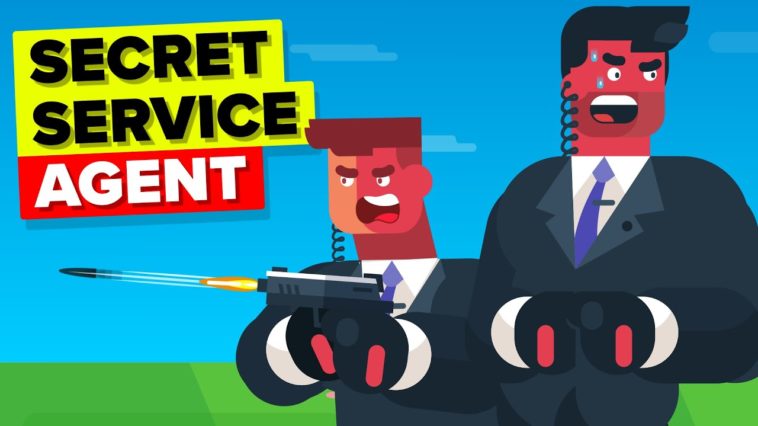 SECRET SERVICE AGENT