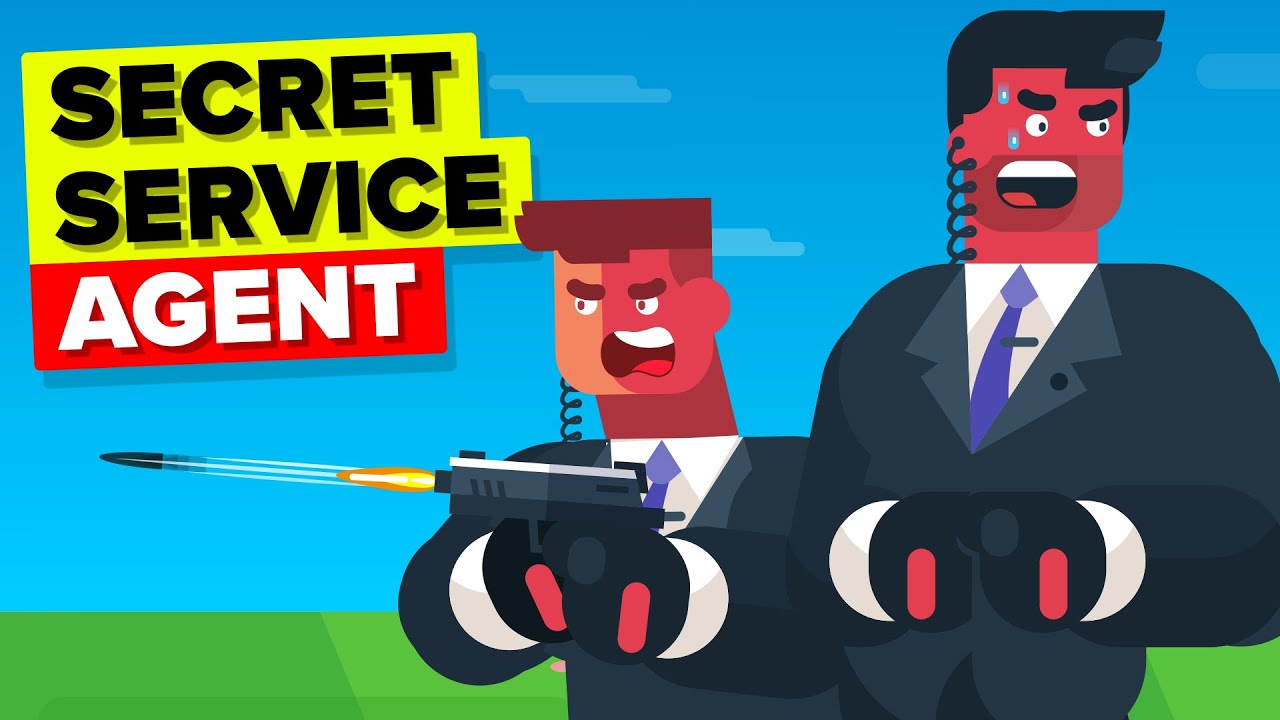 SECRET
SERVICE
AGENT