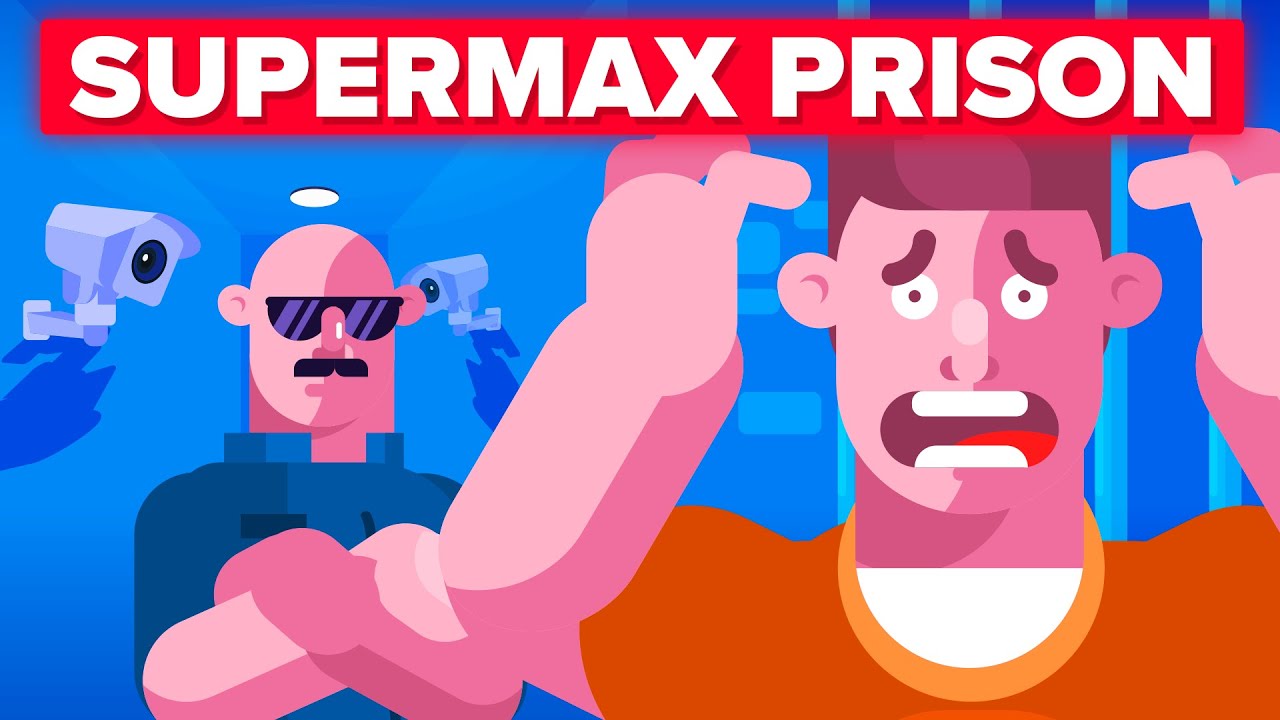 SUPERMAX PRISON