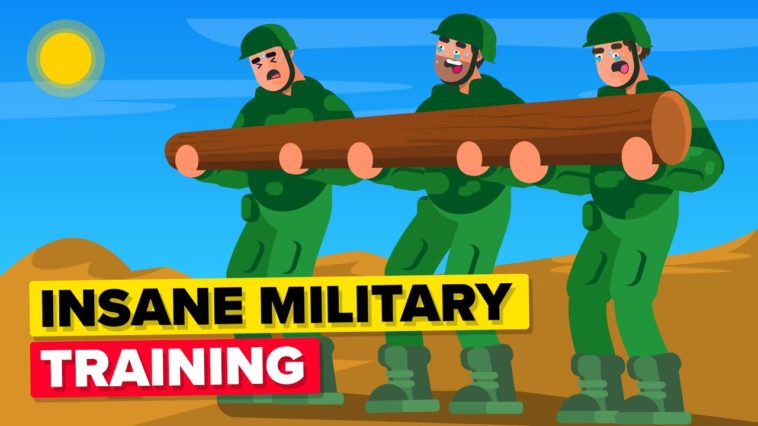 INSANE MILITARY
TRAINING