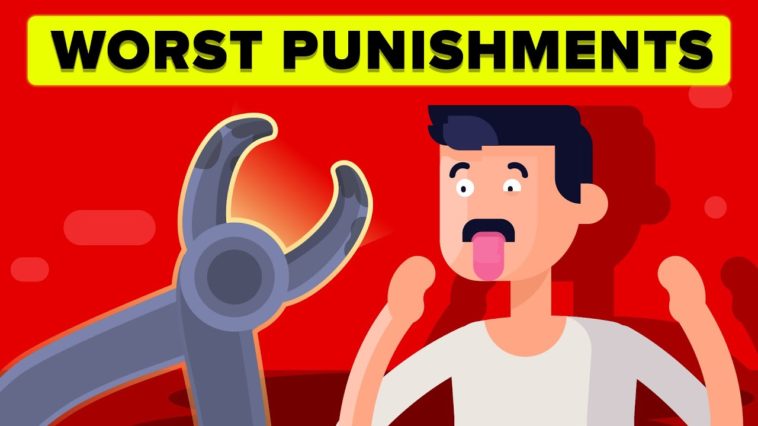 WORST PUNISHMENTS