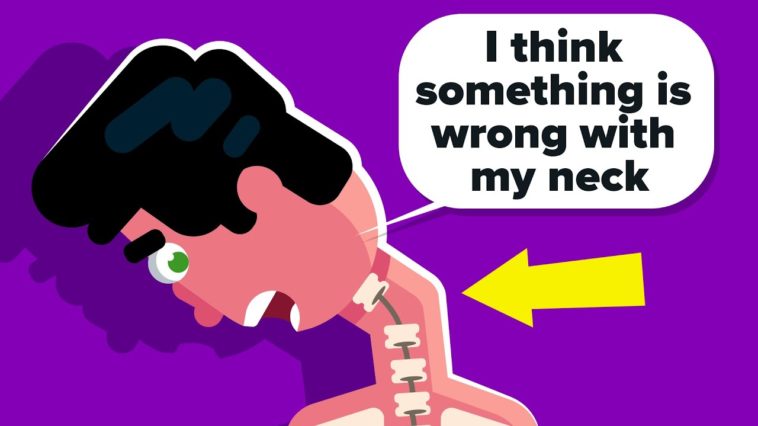 I think something is wrong with my neck