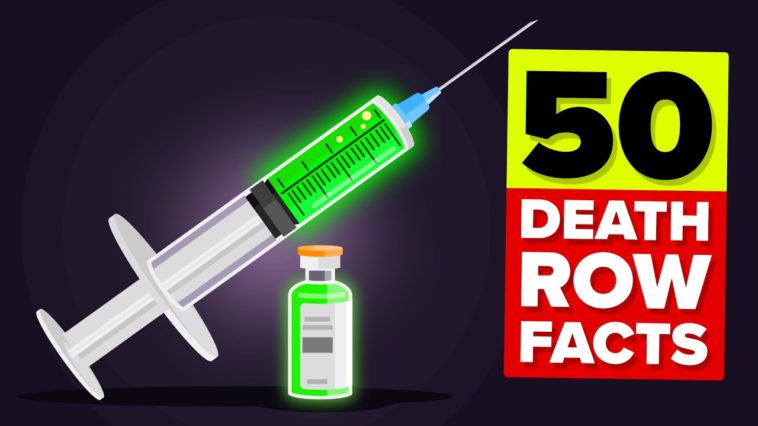 50

DEATH ROW FACTS