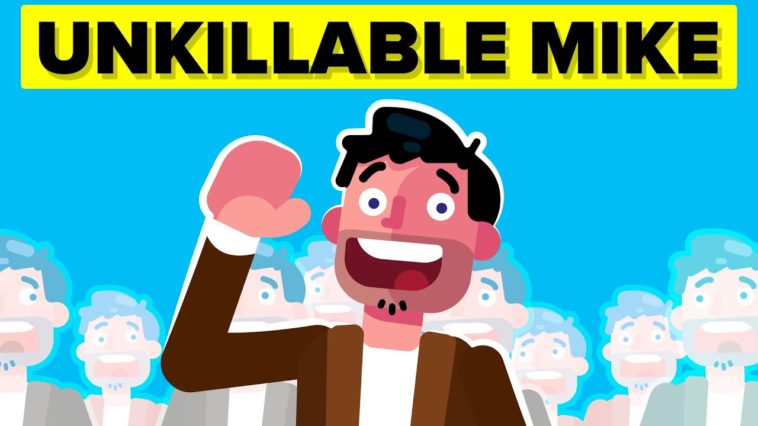 UNKILLABLE MIKE