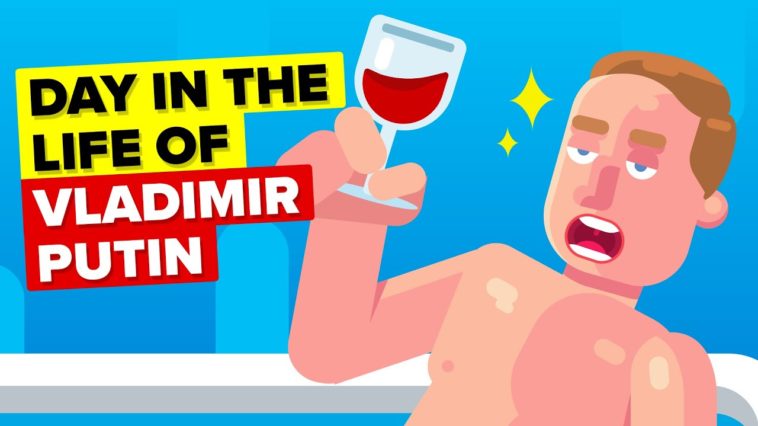 DAY IN THE LIFE OF VLADIMIR PUTIN