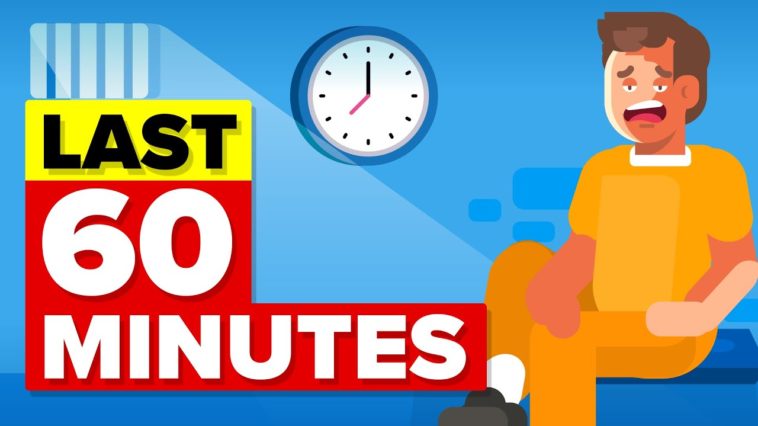 LAST
60
MINUTES