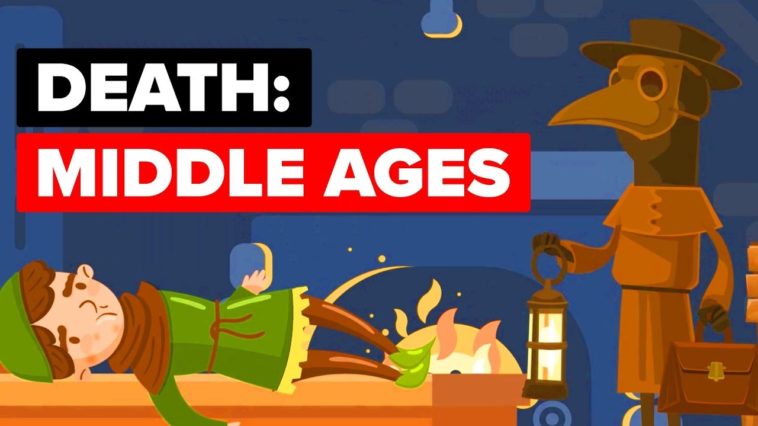 DEATH:
MIDDLE AGES