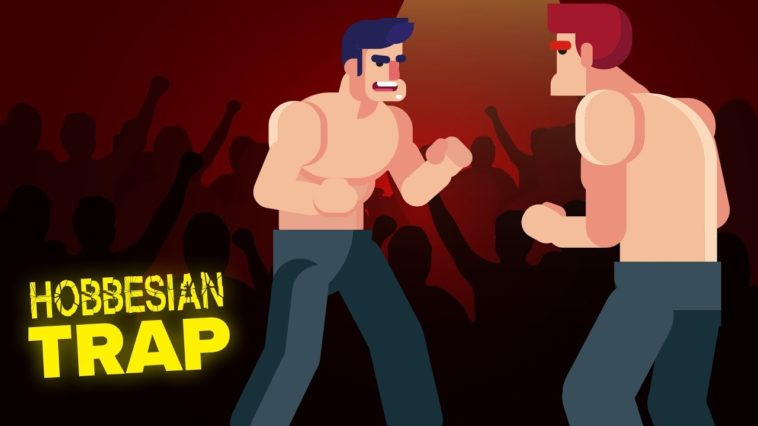 HOBBESIAN
TRAP