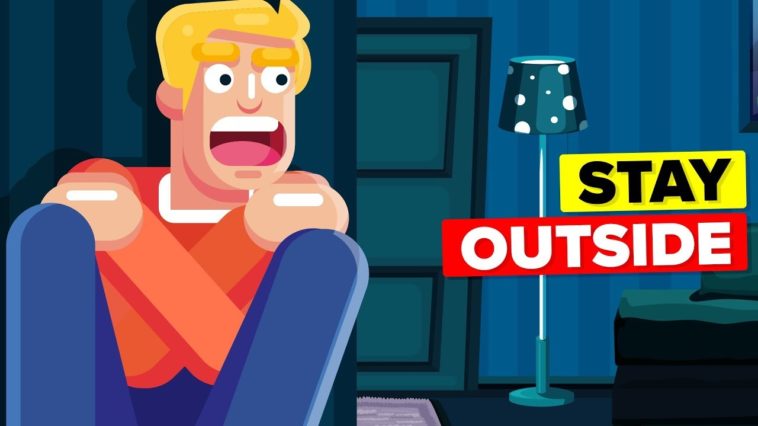 STAY
OUTSIDE