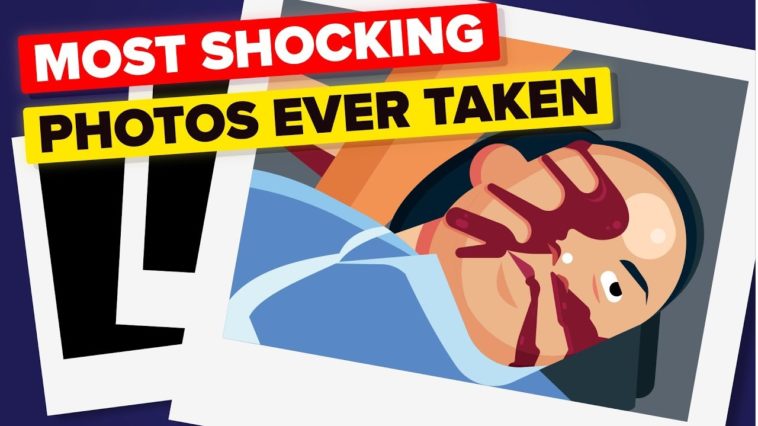 MOST SHOCKING
PHOTOS EVER TAKEN