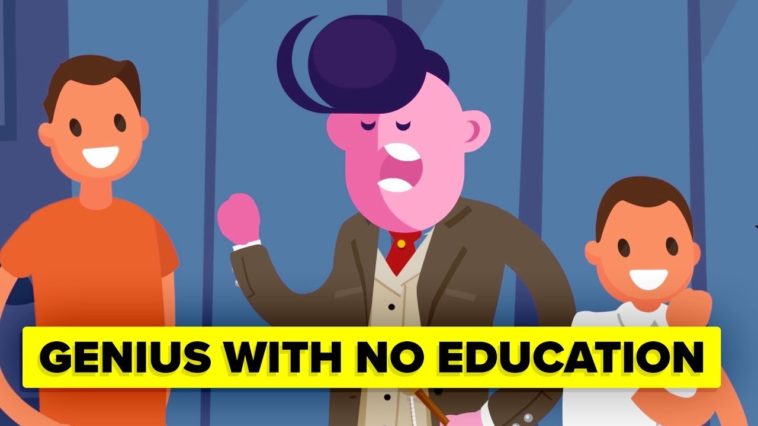 GENIUS WITH NO EDUCATION