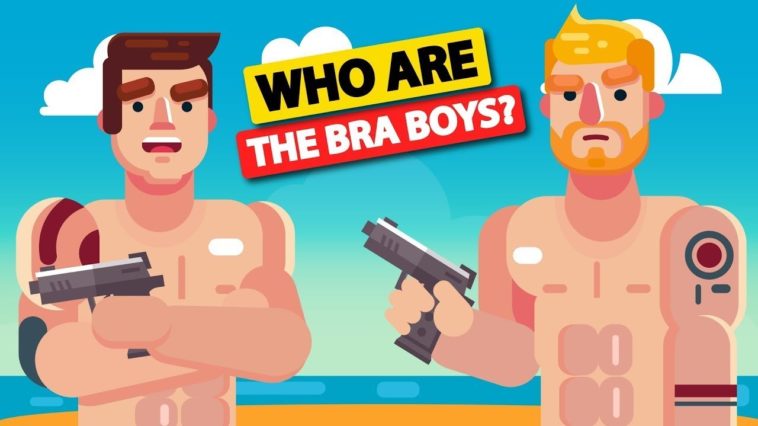 WHO ARE
THE BRA BOYS?