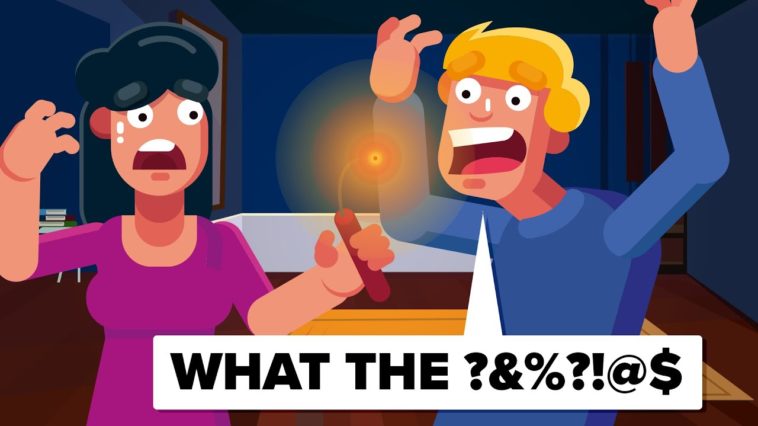 WHAT THE ?&%?!@$