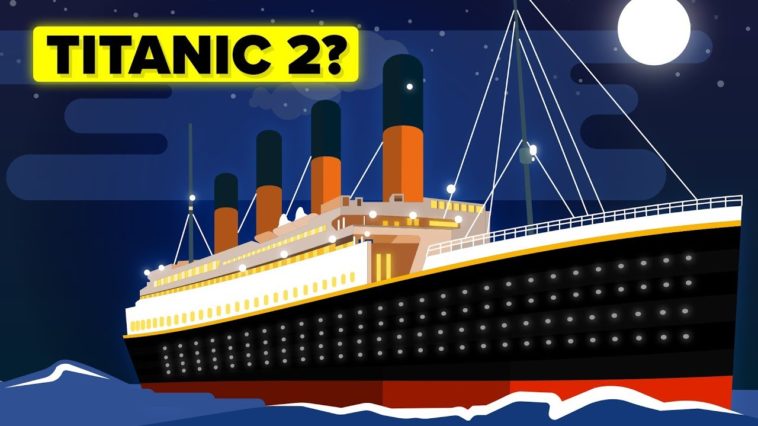 TITANIC 2?