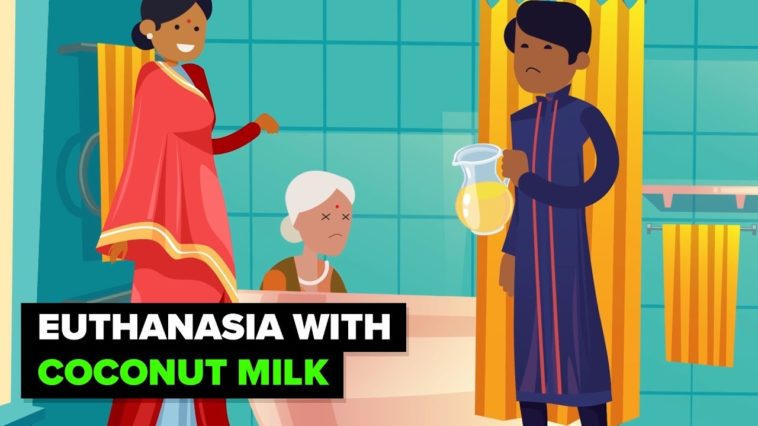 EUTHANASIA WITH
COCONUT MILK