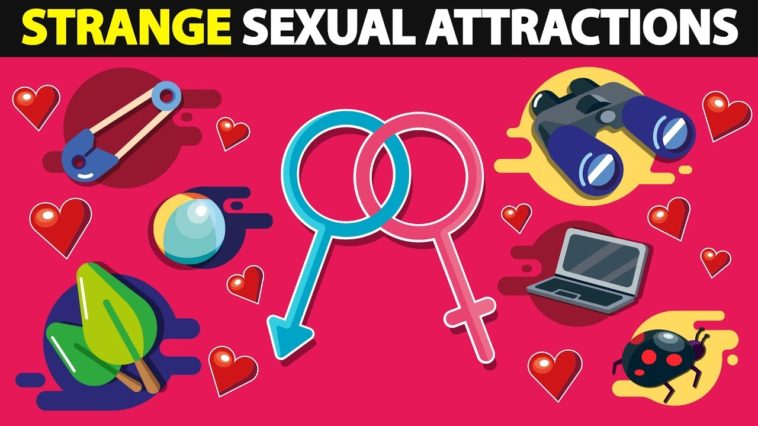 STRANGE SEXUAL ATTRACTIONS