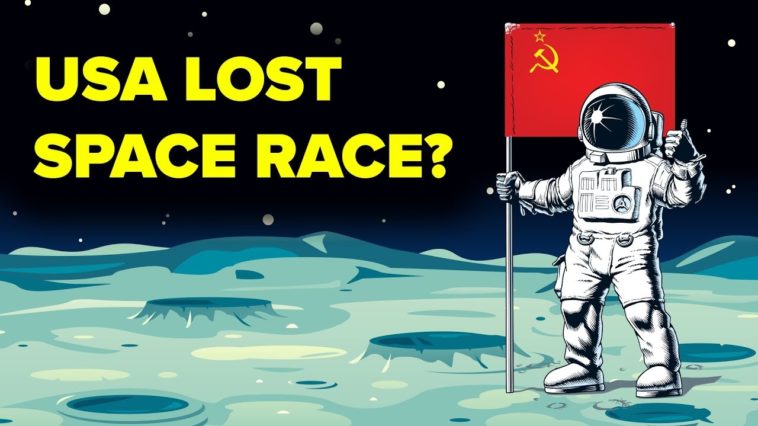 USA LOST SPACE RACE?