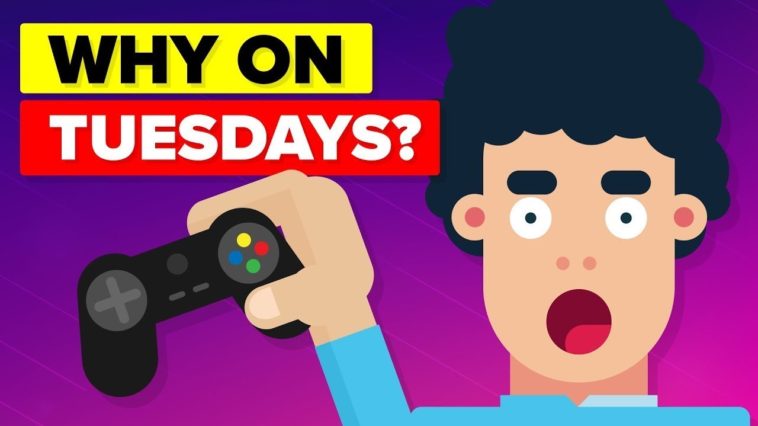 WHY ON
TUESDAYS?