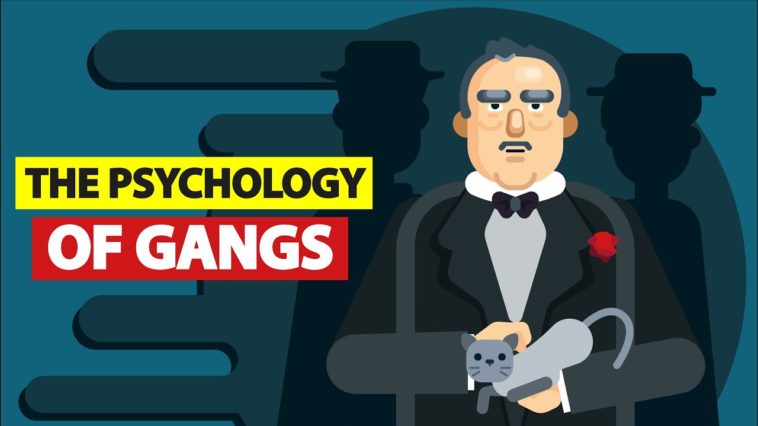 THE PSYCHOLOGY
OF GANGS